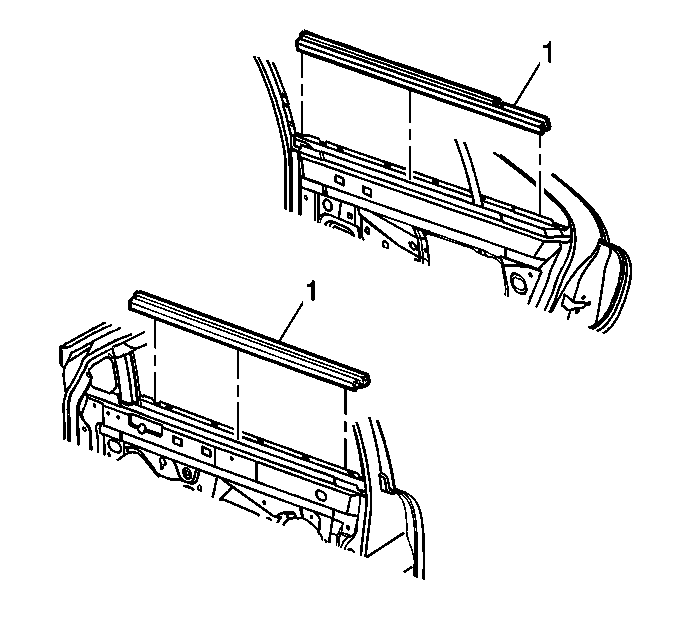 1

1