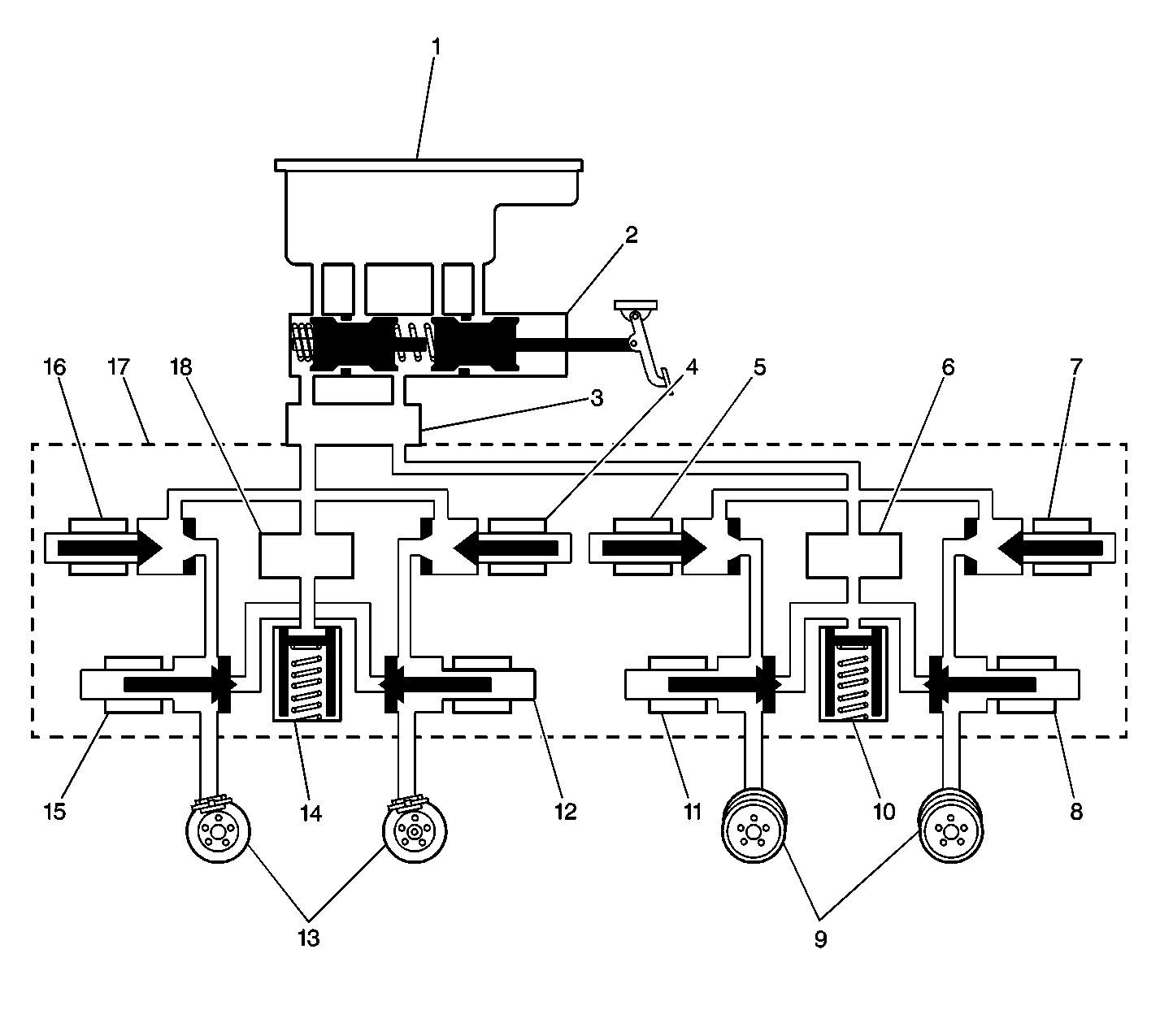 1
2
16
17
18
4
5
6
7
3
15
14
12
11
10
8
13
9