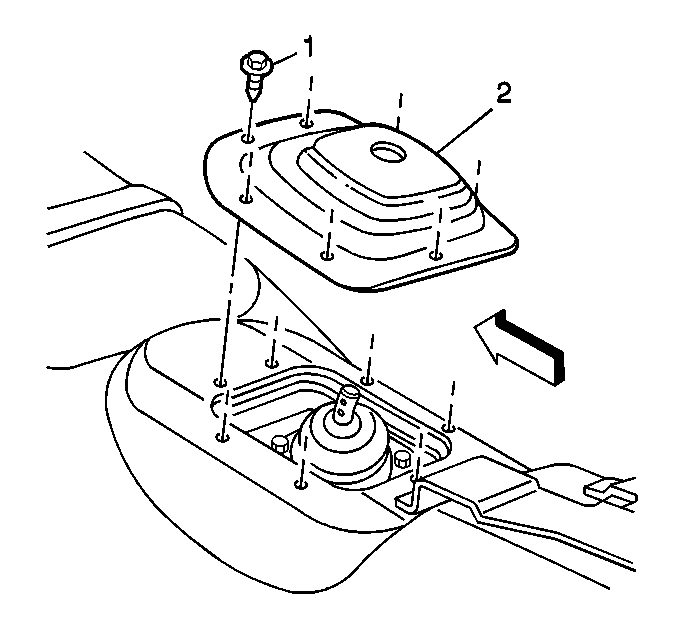 1
2