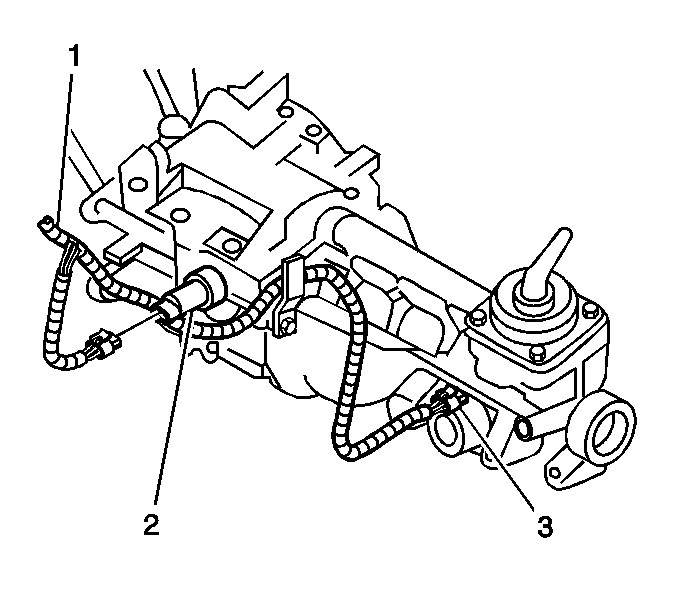 1
2
3