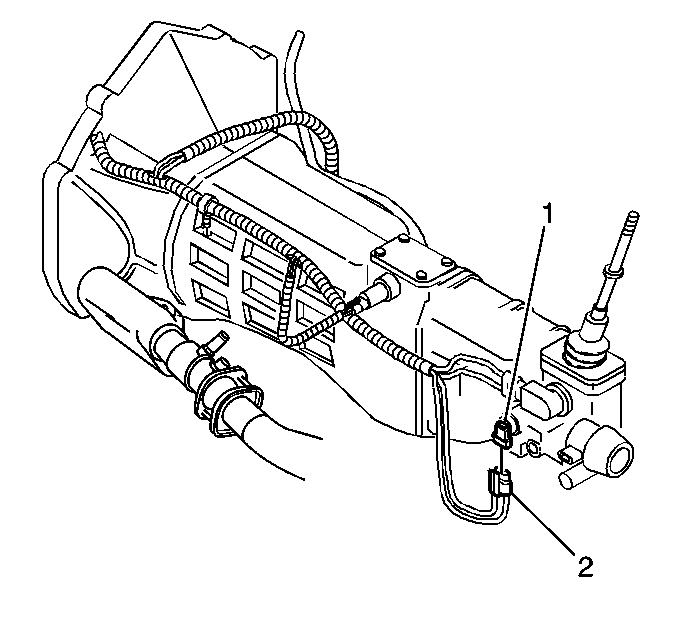 1
2