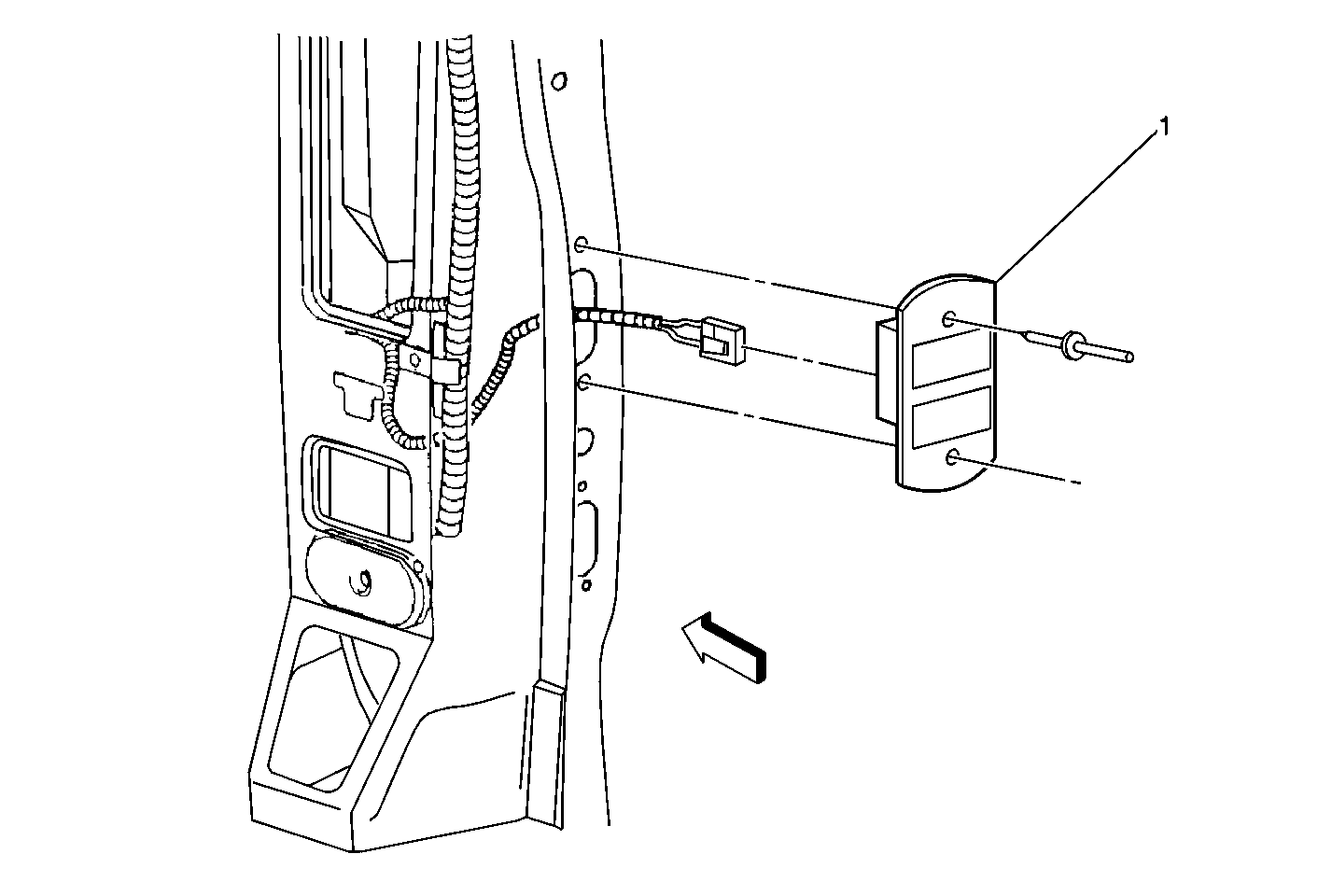 1