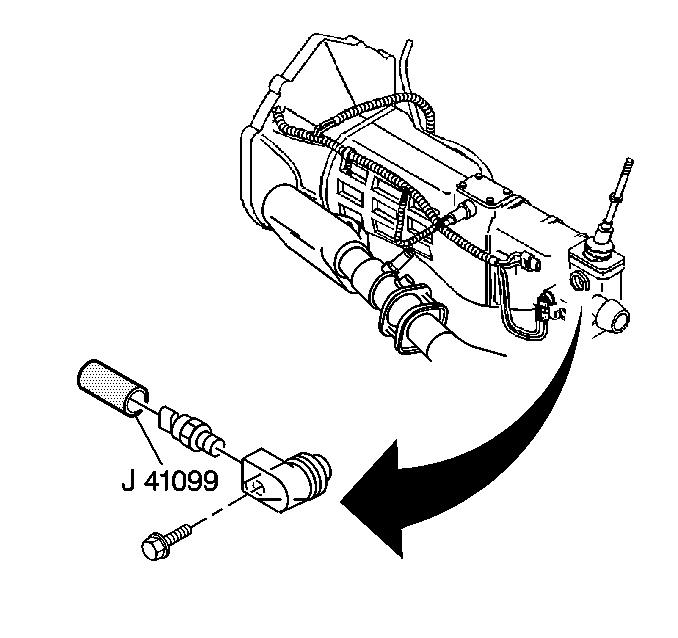 J 41099