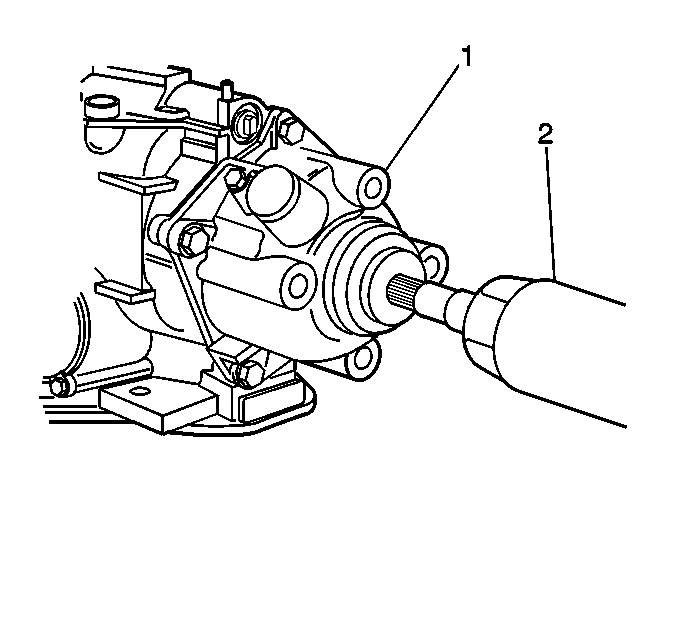 1
2