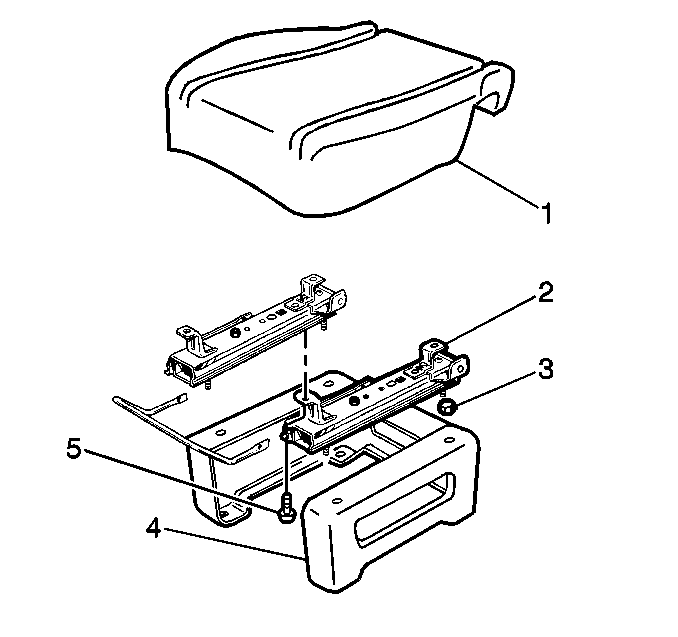 1
2
3
5
4