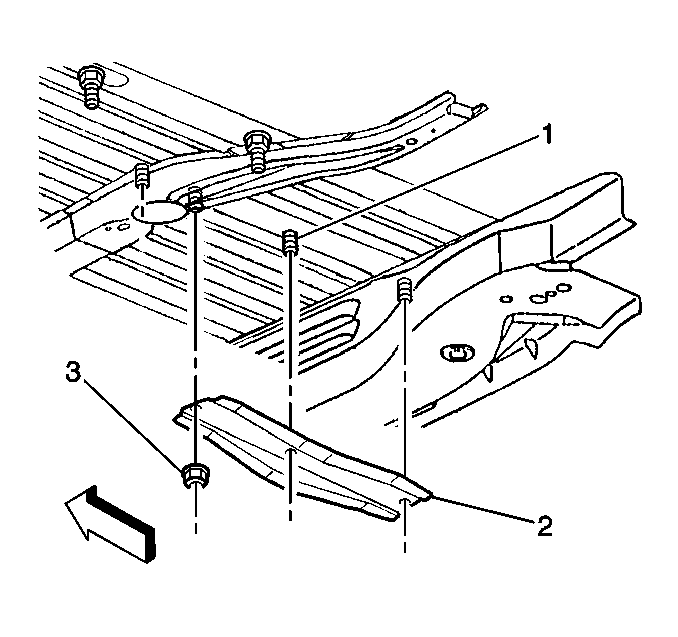 1
3
2