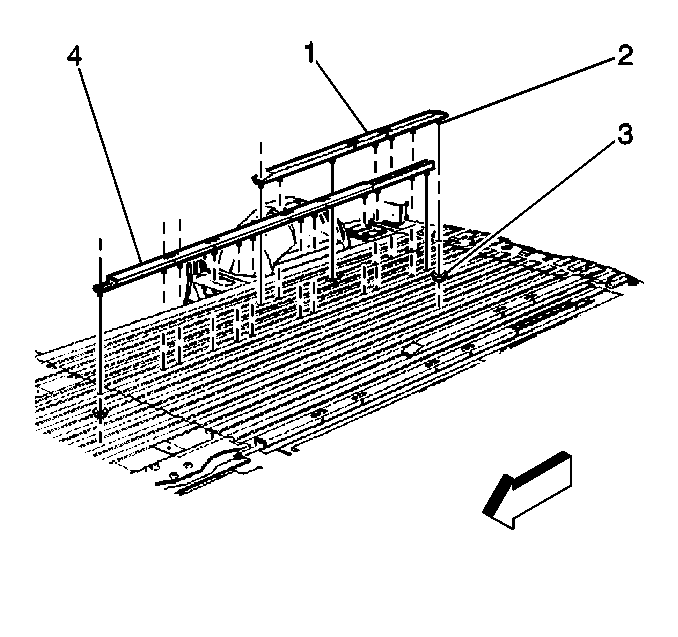 4
1
2
3