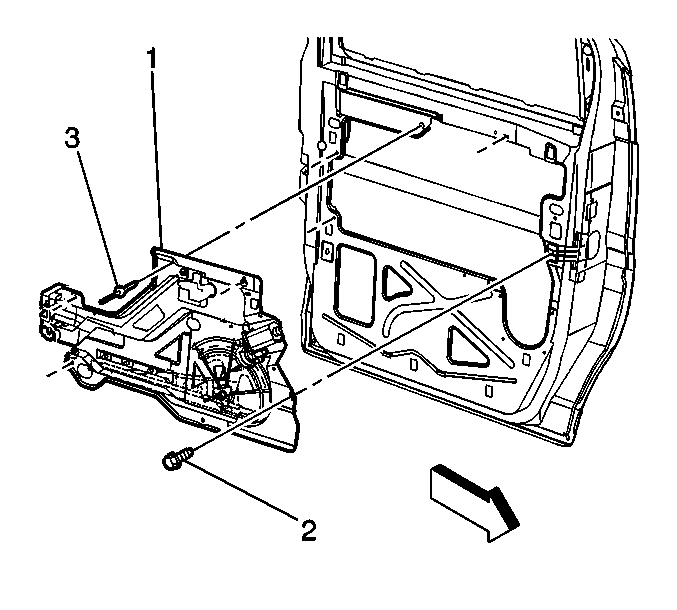 1
3
2