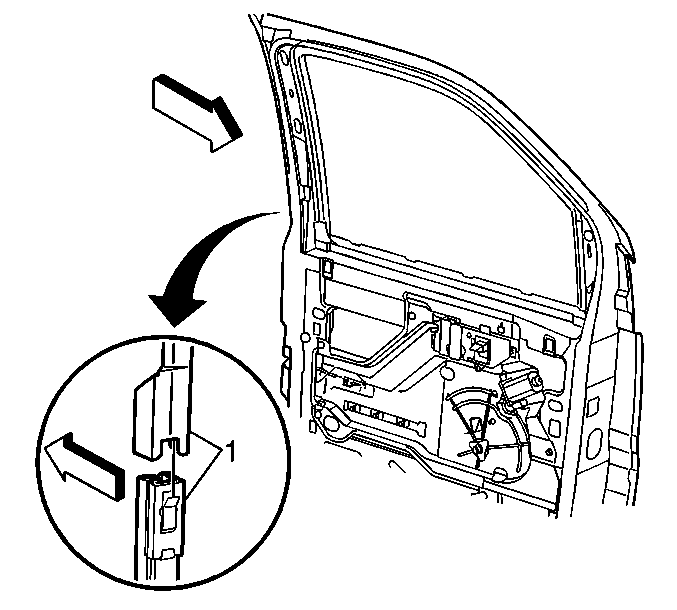 1