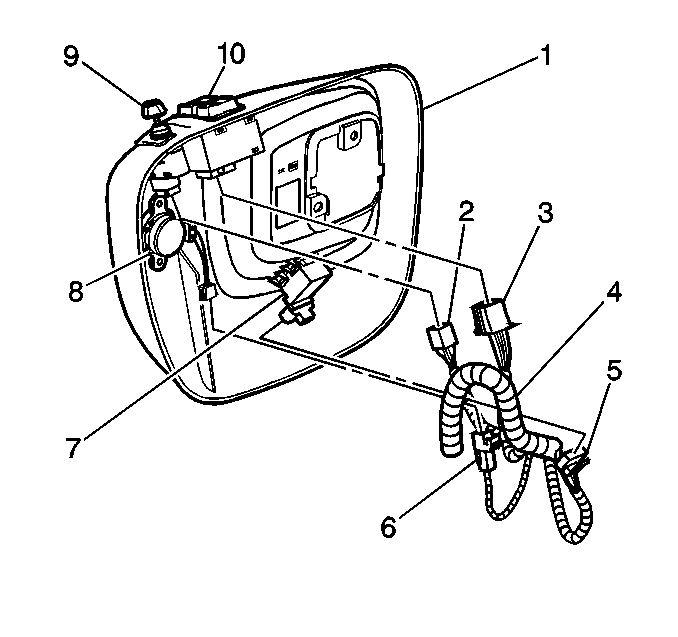 9
10
1
2
3
4
5
8
7
6