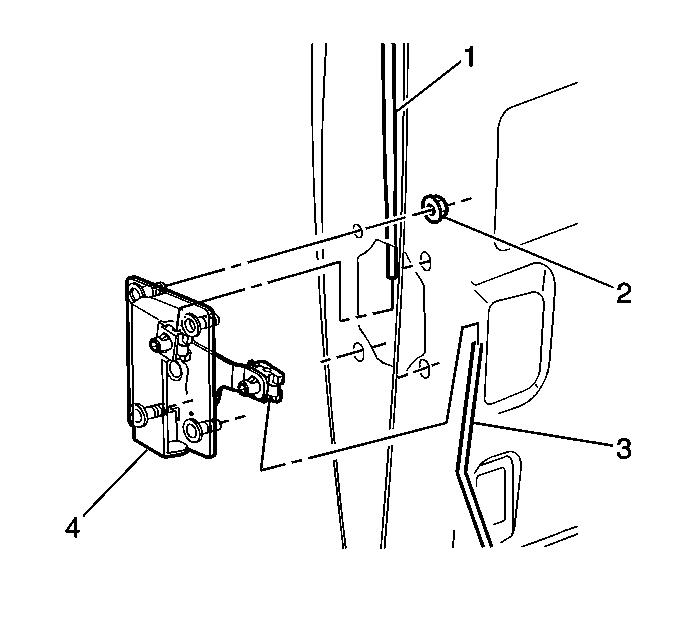 1
2
3
4