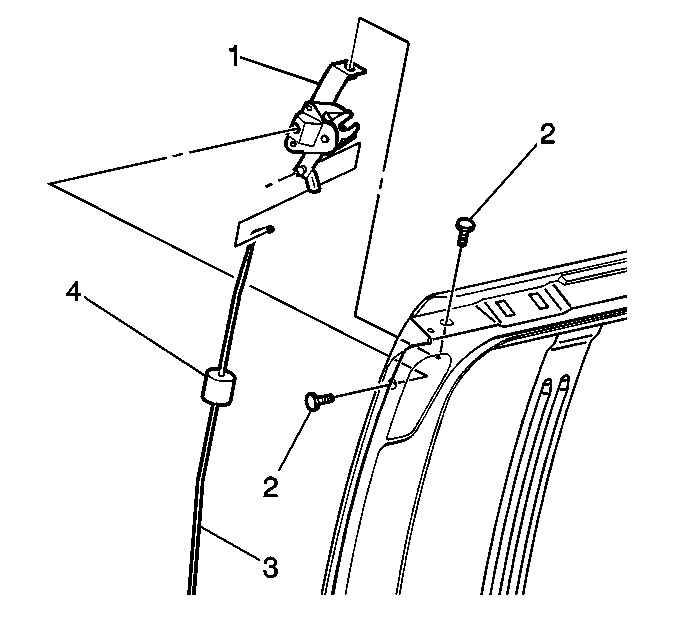 1
2
4
2
3