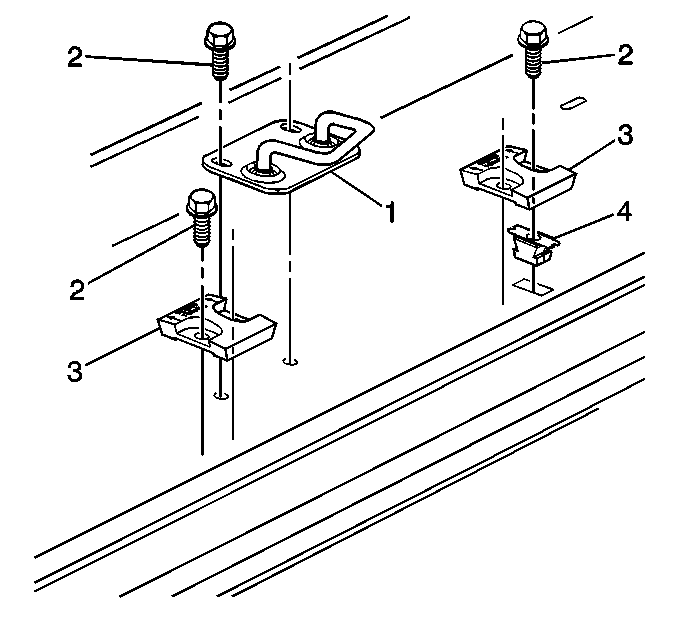 2
2
3
1
4
2
3