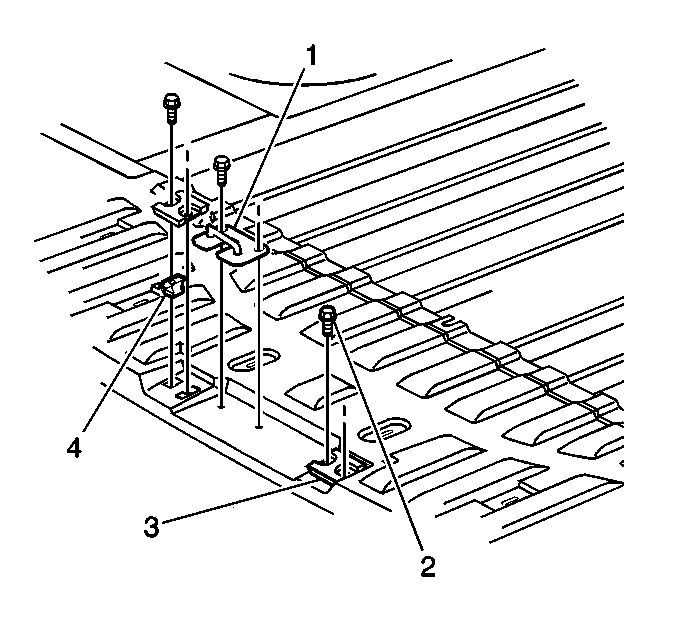 1
4
3
2