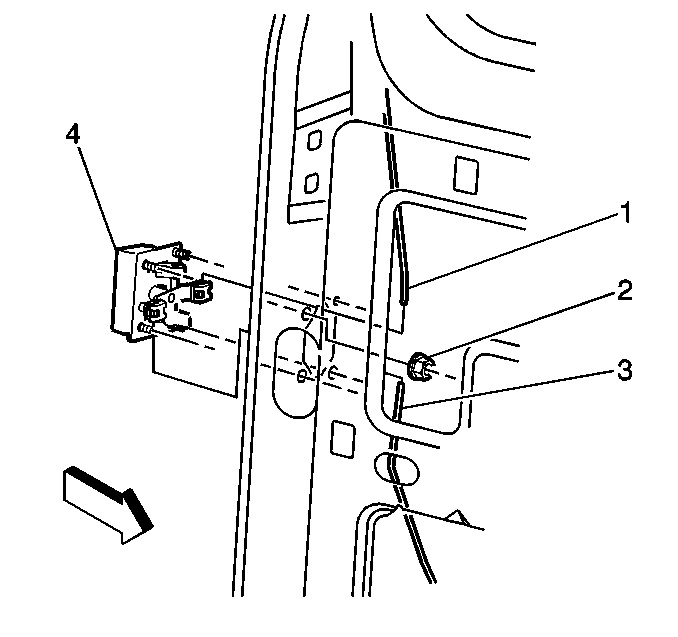 4
1
2
3