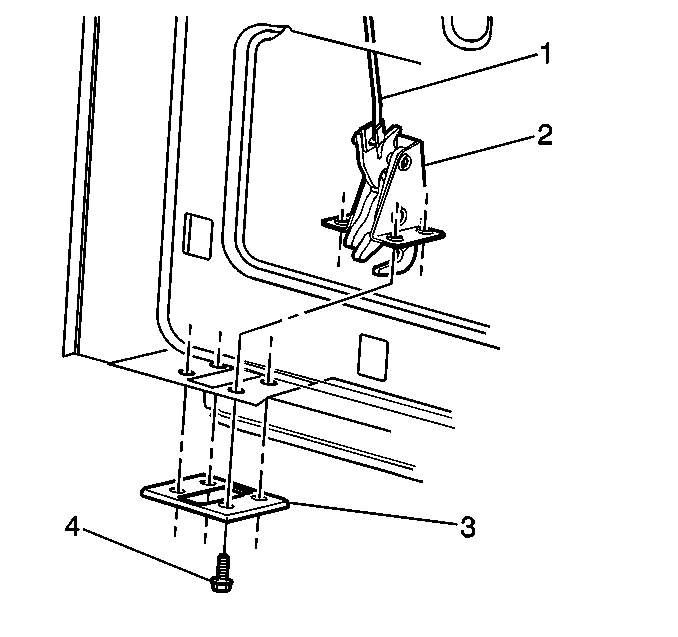 1
2
3
4