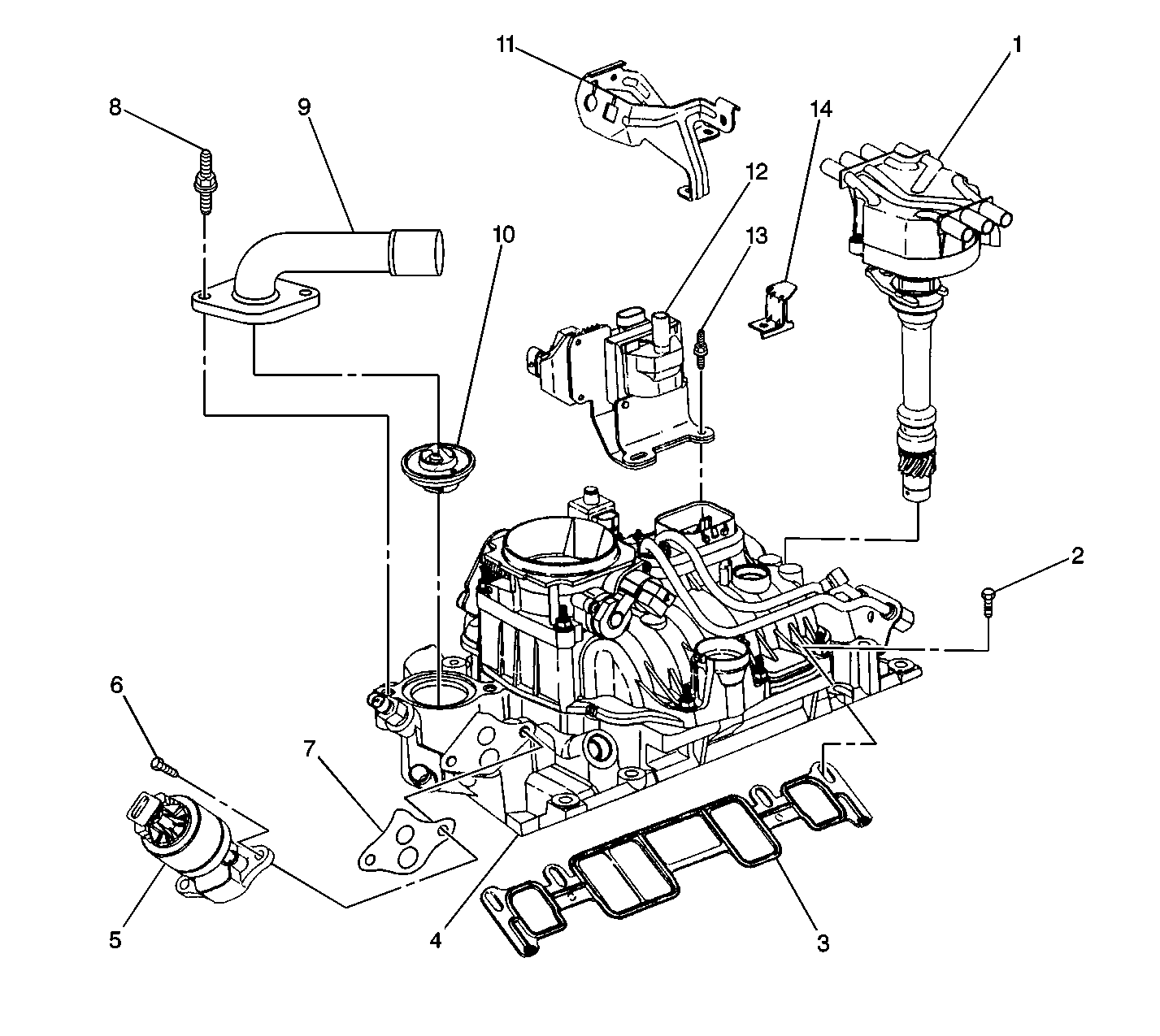 11
1
8
9
14
12
10
13
2
6
7
5
4
3