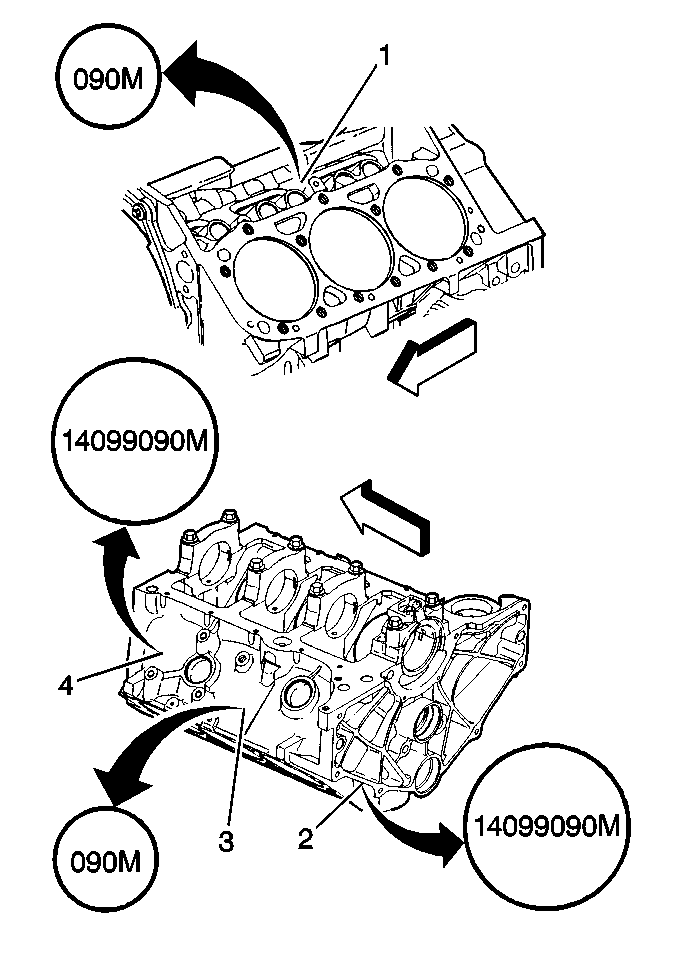 090M

1

14099090M

4

3

2

090M

14099090M