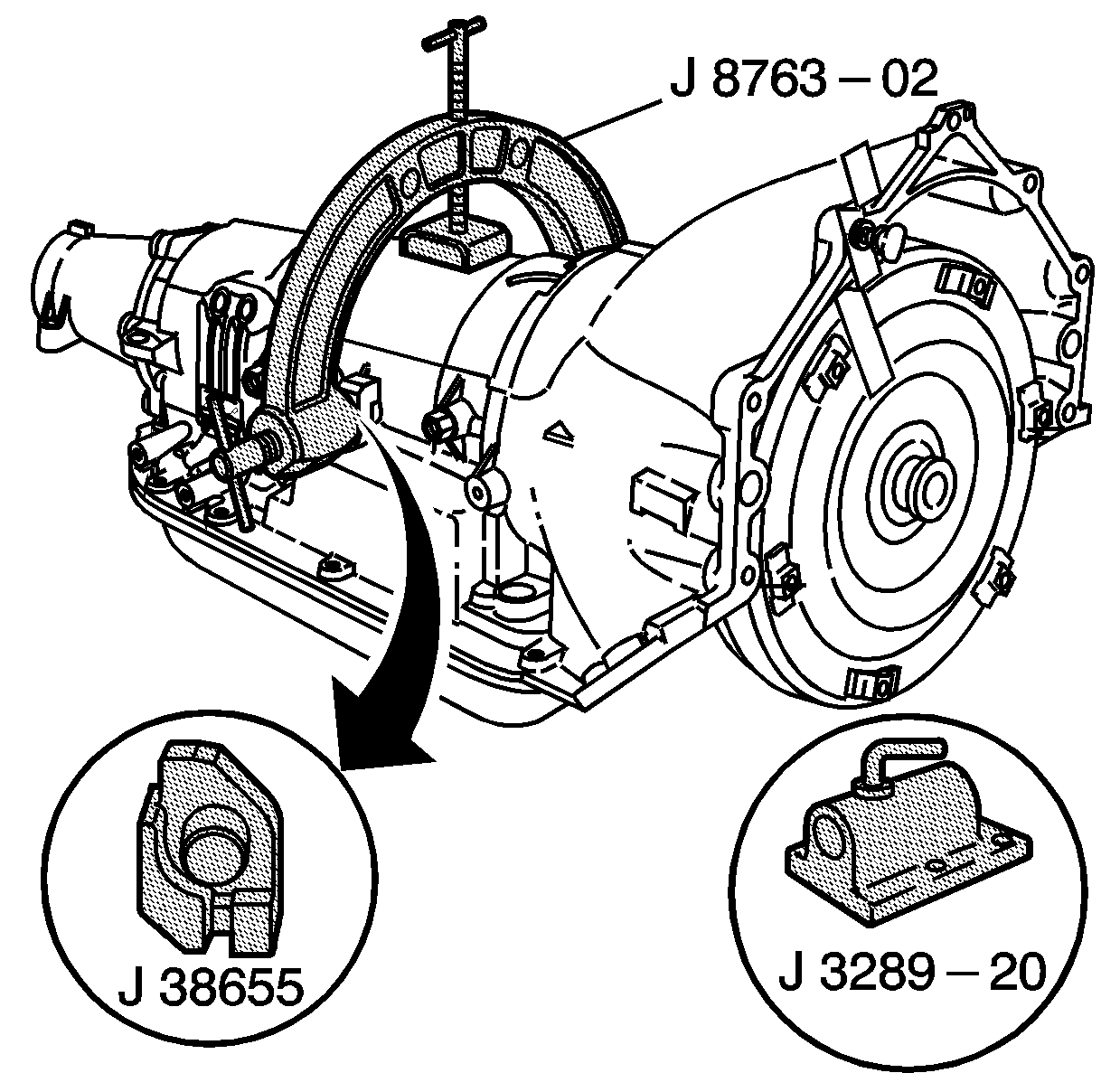 J 8763 – 02

J 38655

J 3289 – 20