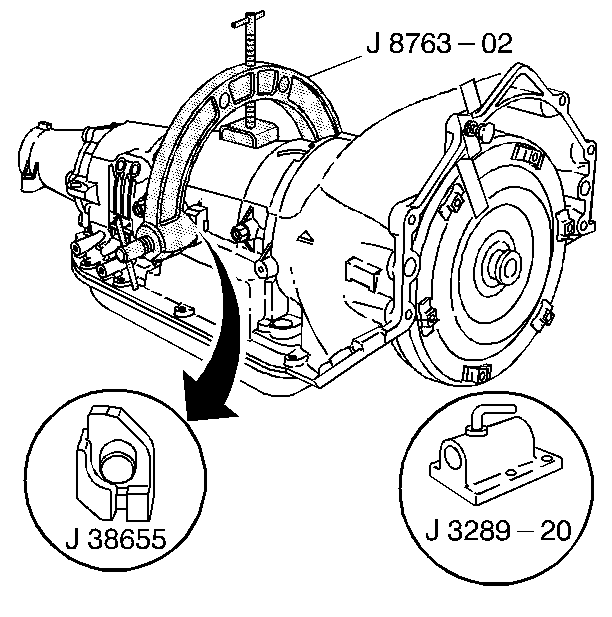 J 8763 – 02

J 38655

J 3289 – 20