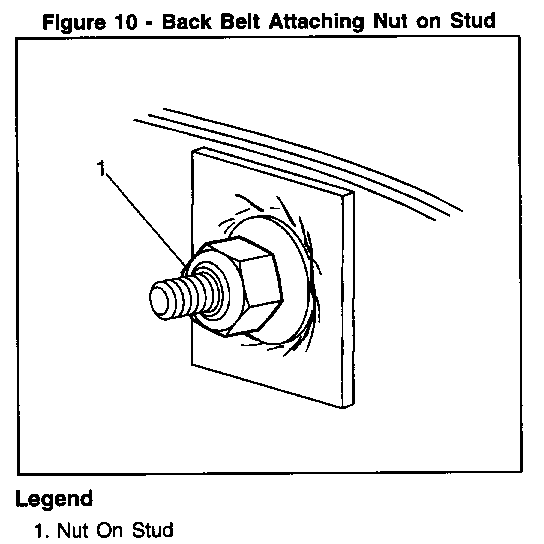 Figure 10 - Back Belt Attaching Nut on Stud

1

Legend

1. Nut On Stud