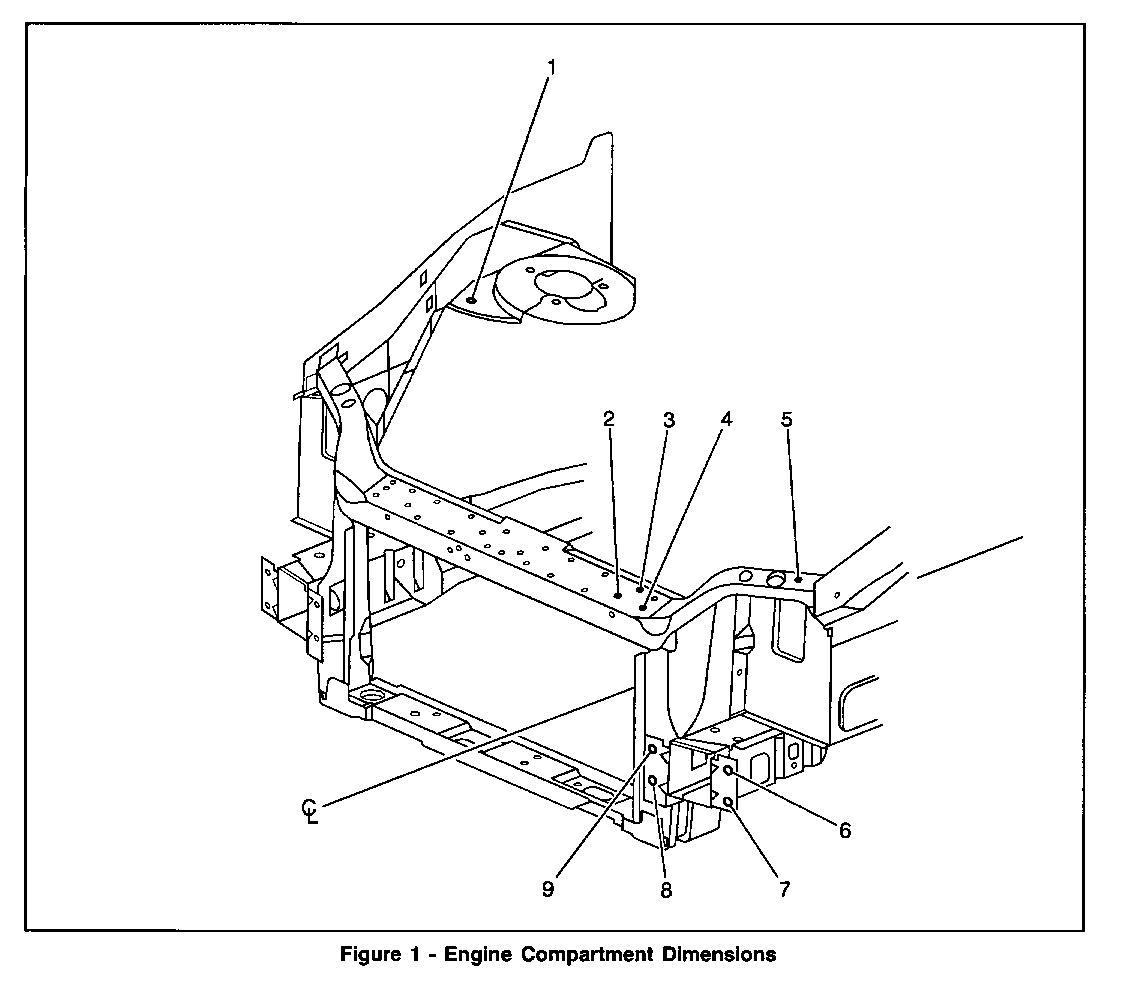 1

2 3 4 5

CL

9 8 7 6

Figure 1 - Engine Compartment Dimensions