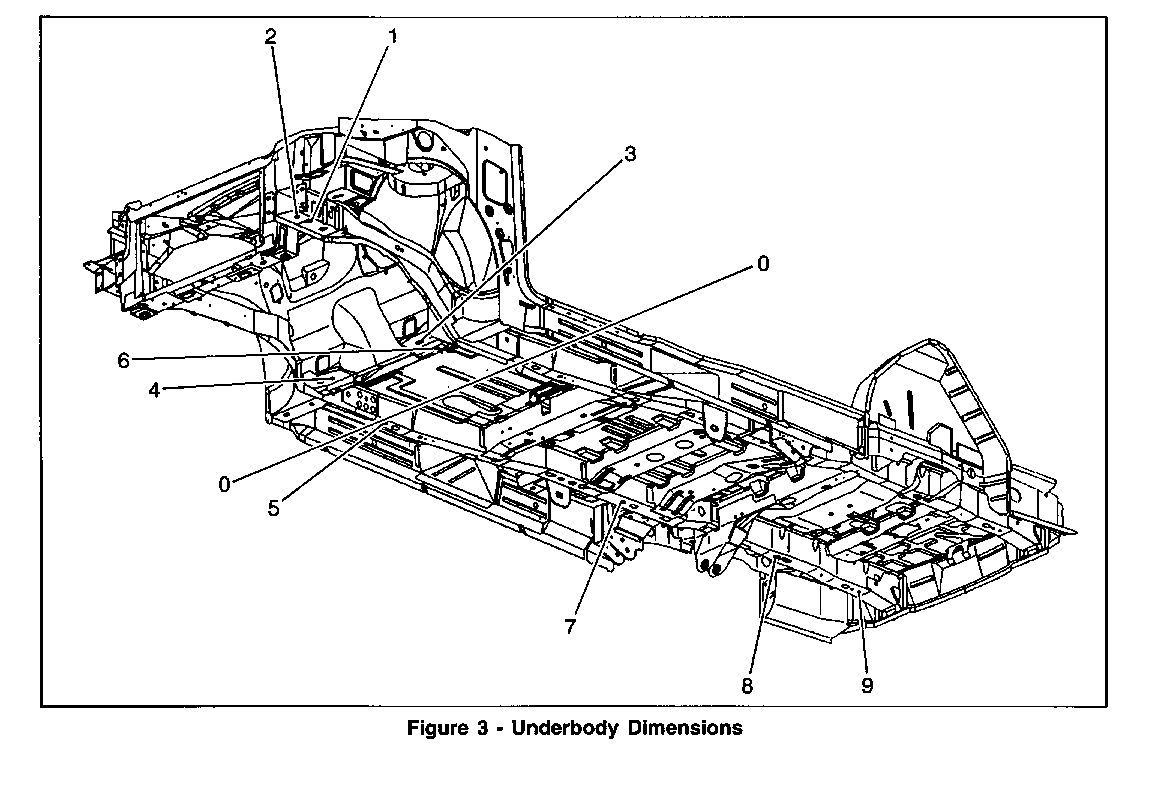 2
1
3
0
6
4
0
5
7
8
9

Figure 3 - Underbody Dimensions