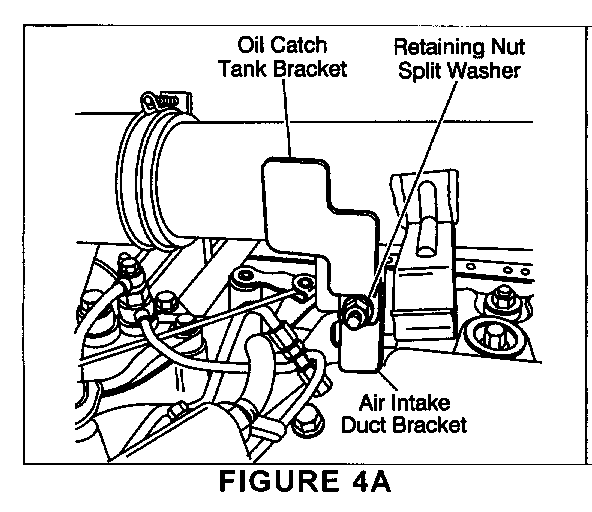 Oil Catch Tank Bracket

Retaining Nut Split Washer

Air Intake Duct Bracket

FIGURE 4A