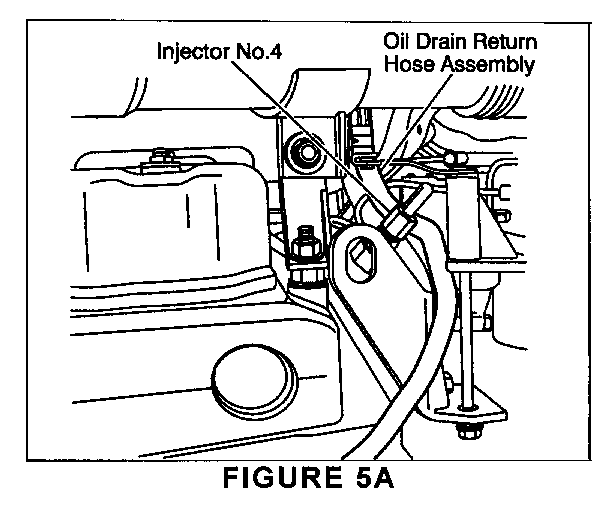 Injector No.4

Oil Drain Return Hose Assembly

FIGURE 5A