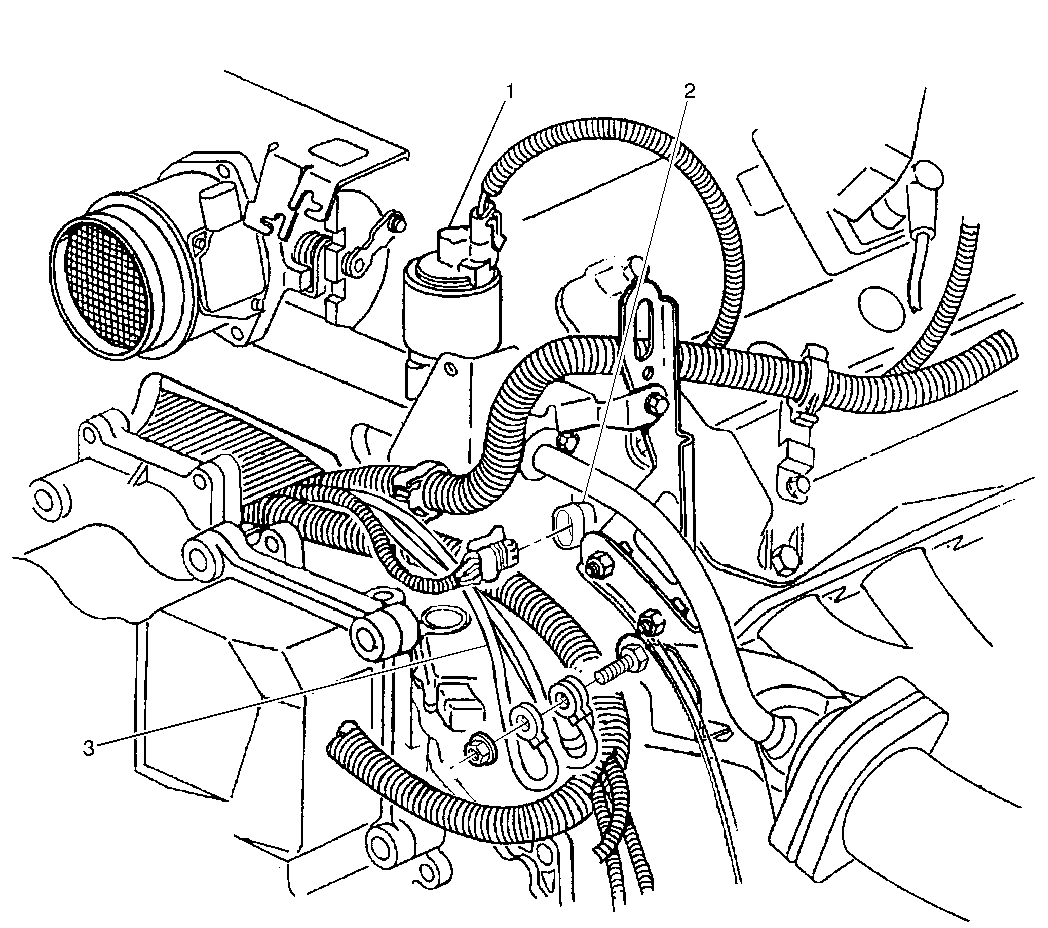 1
2
3