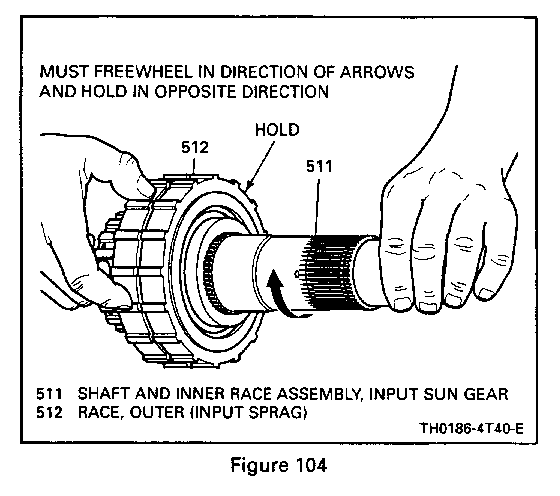 MUST FREEWHEEL IN DIRECTION OF ARROWS AND HOLD IN OPPOSITE DIRECTION

HOLD

512

511

511 SHAFT AND INNER RACE ASSEMBLY, INPUT SUN GEAR
512 RACE, OUTER (INPUT SPRAG)

TH0186-4T40-E

Figure 104