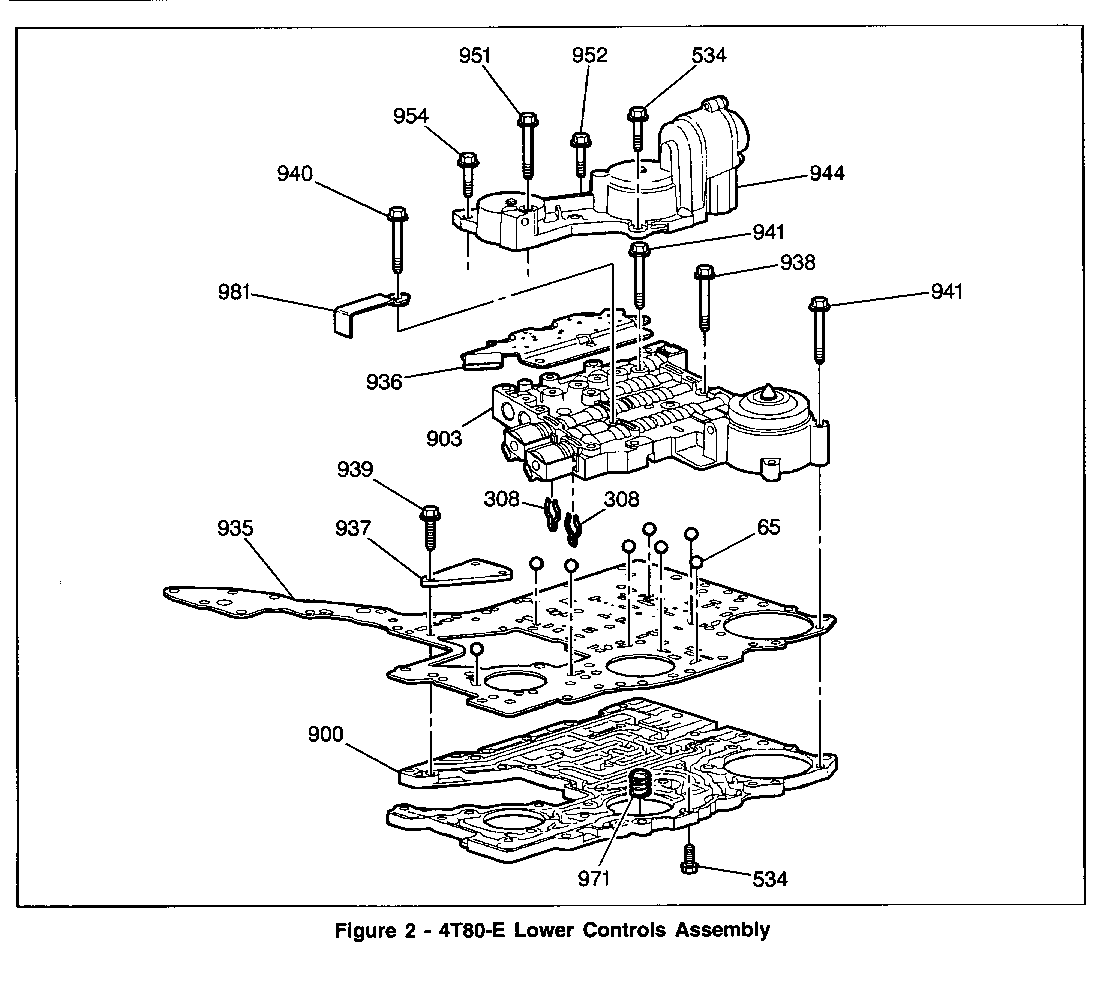 951
952
534
954
940
944
941
938
941
981
936
903
939
308
308
935
937
65
900
971
534

Figure 2 - 4T80-E Lower Controls Assembly