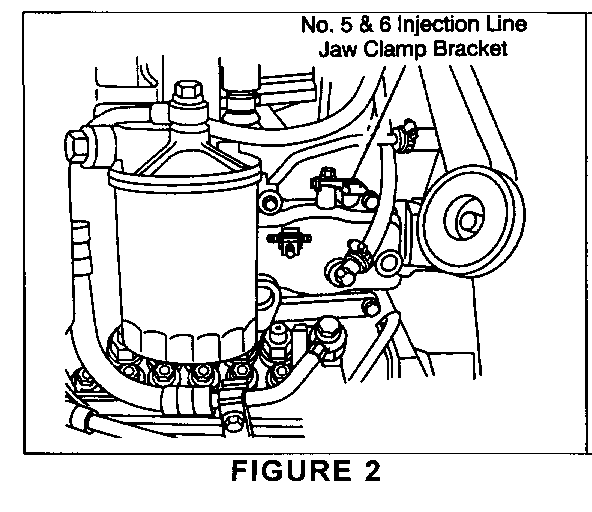 No. 5 & 6 Injection Line
Jaw Clamp Bracket

FIGURE 2