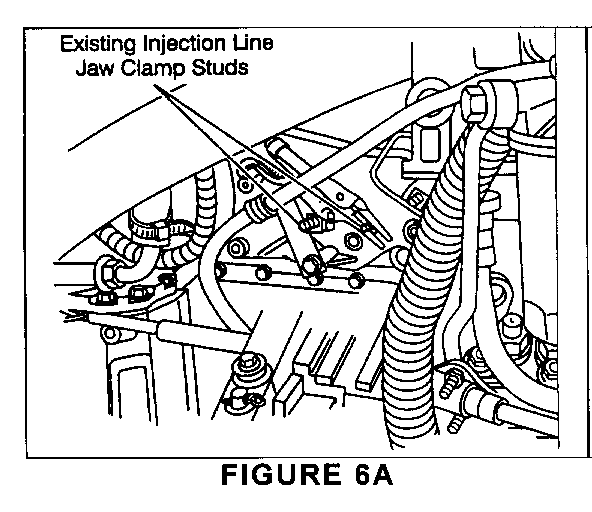 Existing Injection Line Jaw Clamp Studs

FIGURE 6A