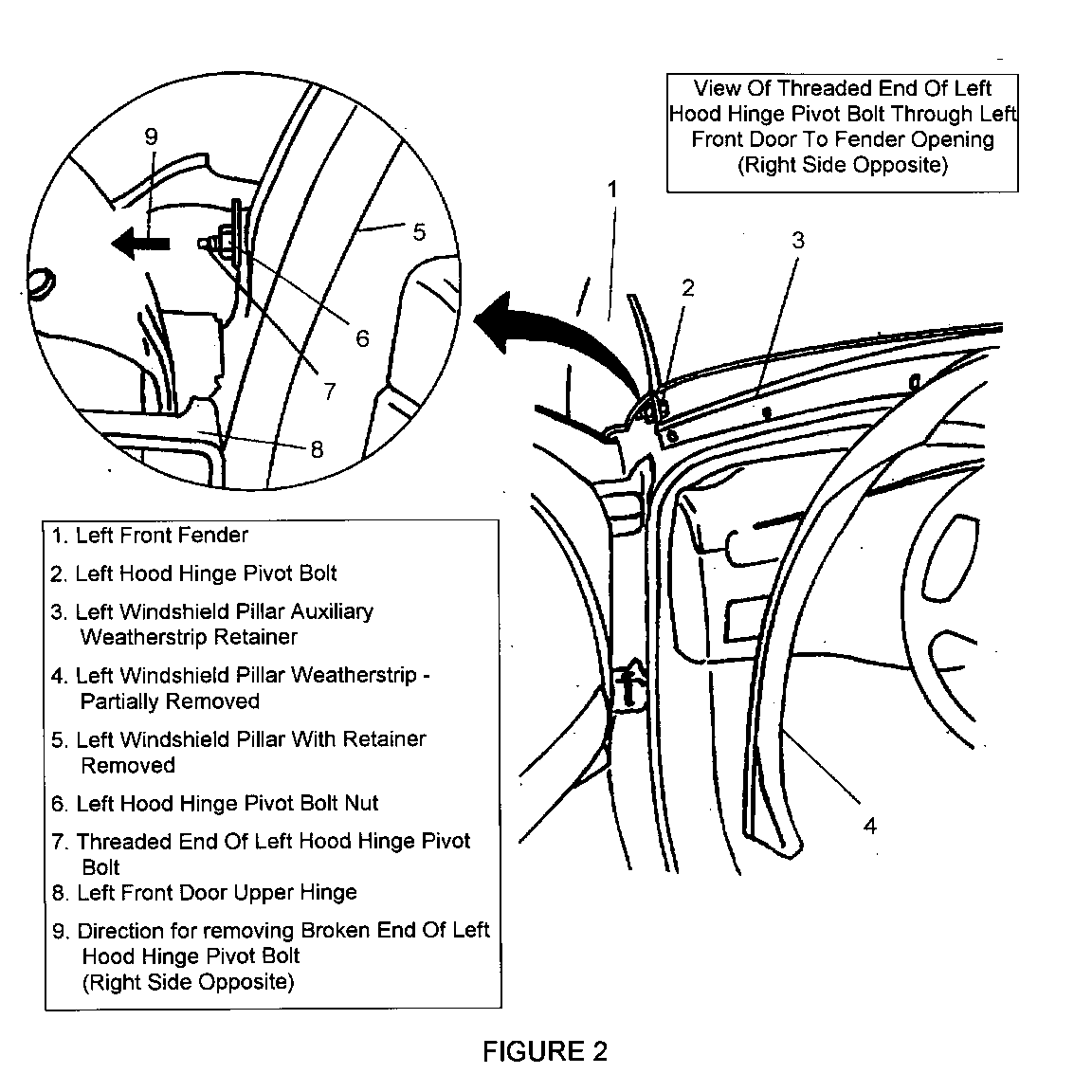 View Of Threaded End Of Left Hood Hinge Pivot Bolt Through Left Front Door To Fender Opening (Right Side Opposite)

9

5

6

7

8

1

2

3

4

1. Left Front Fender

2. Left Hood Hinge Pivot Bolt

3. Left Windshield Pillar Auxiliary Weatherstrip Retainer

4. Left Windshield Pillar Weatherstrip - Partially Removed

5. Left Windshield Pillar With Retainer Removed

6. Left Hood Hinge Pivot Bolt Nut

7. Threaded End Of Left Hood Hinge Pivot Bolt

8. Left Front Door Upper Hinge

9. Direction for removing Broken End Of Left Hood Hinge Pivot Bolt (Right Side Opposite)

FIGURE 2