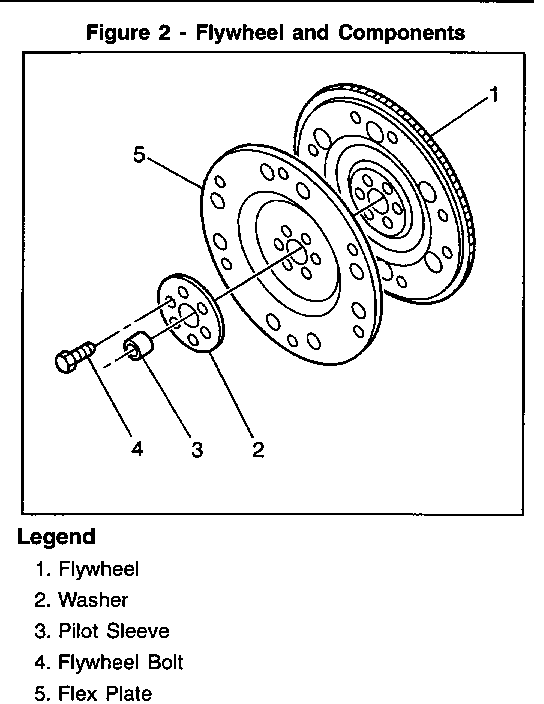 Figure 2 - Flywheel and Components

1

5

4

3

2

Legend

1. Flywheel
2. Washer
3. Pilot Sleeve
4. Flywheel Bolt
5. Flex Plate