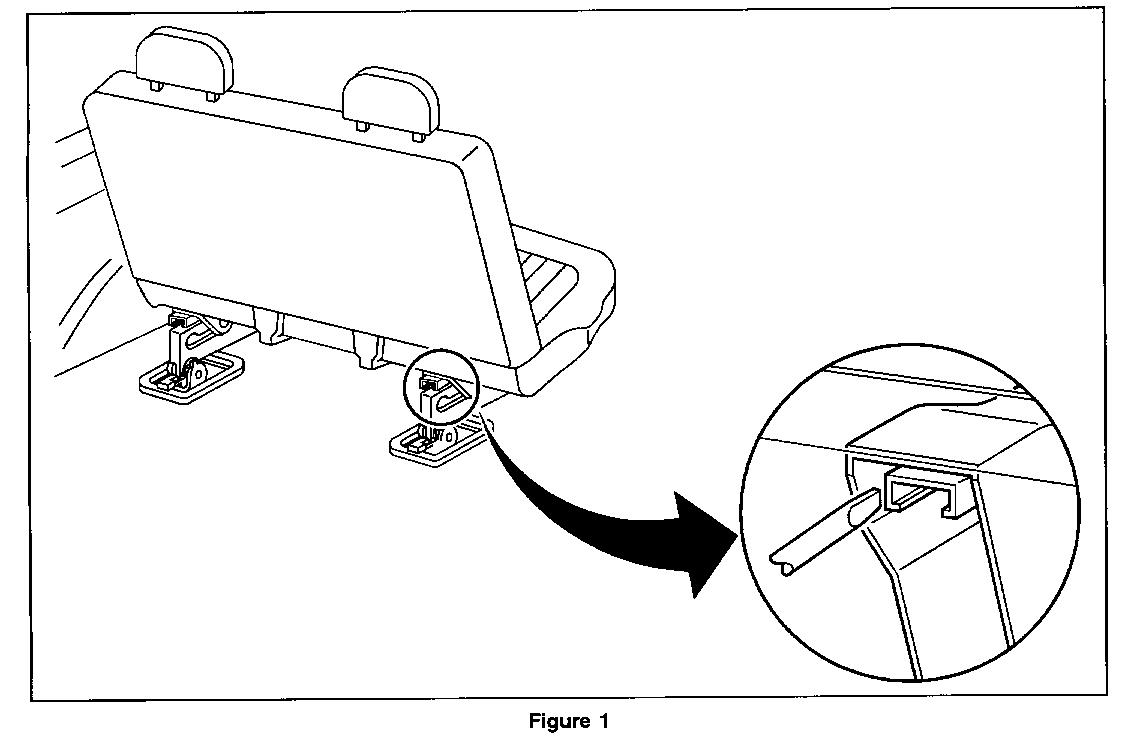 Figure 1