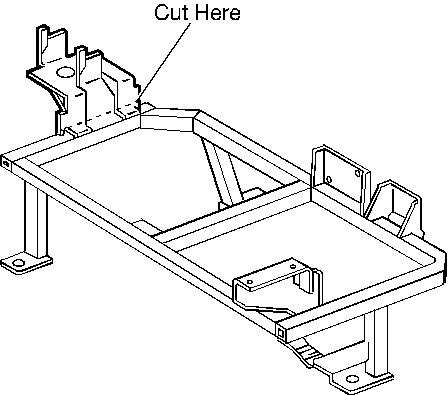 Cut Here