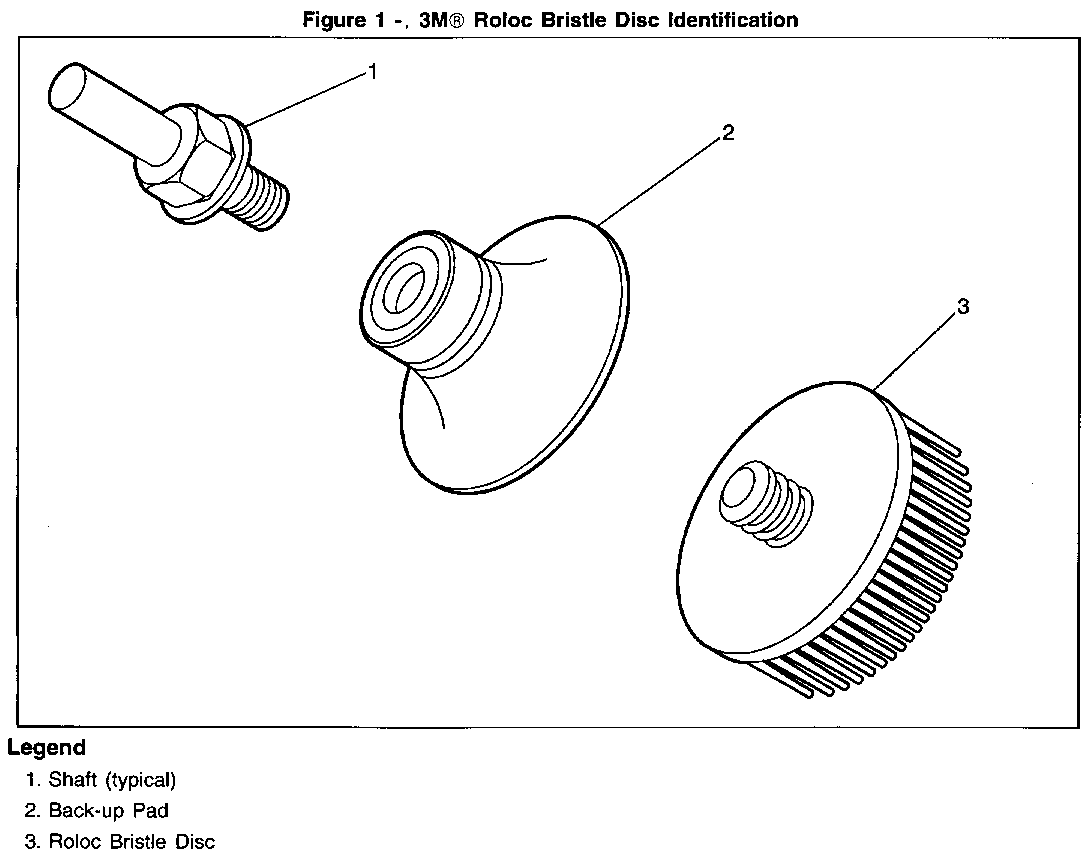 Figure 1 -, 3M® Roloc Bristle Disc Identification

1

2

3

Legend

1. Shaft (typical)
2. Back-up Pad
3. Roloc Bristle Disc