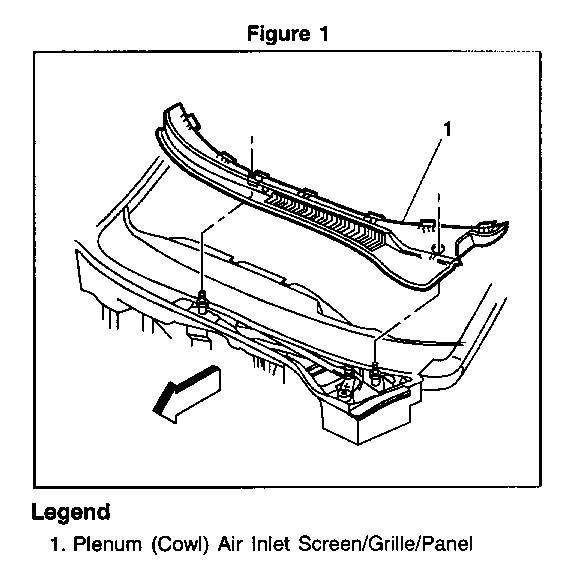 Figure 1

1

Legend

1. Plenum (Cowl) Air Inlet Screen/Grille/Panel