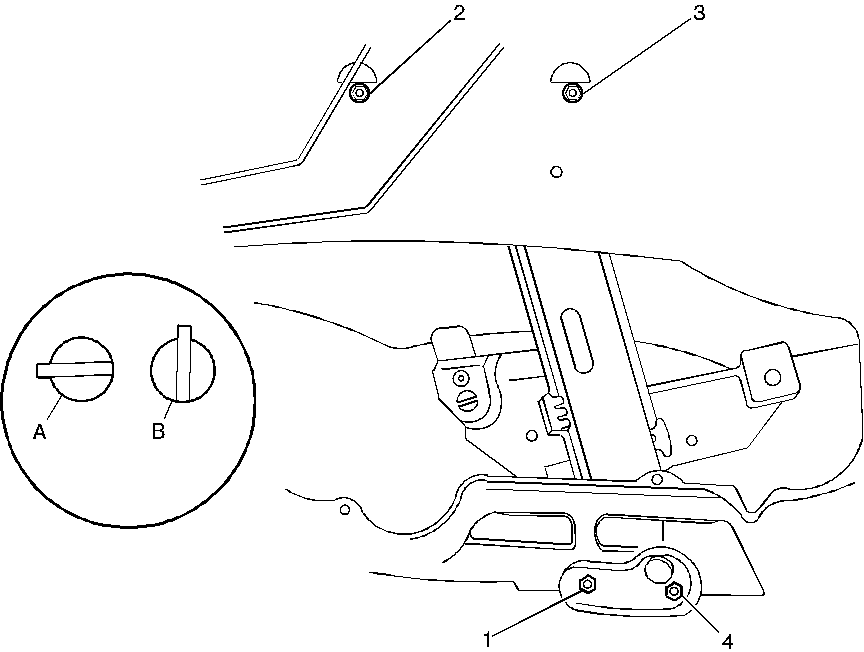 2
3
A
B
1
4