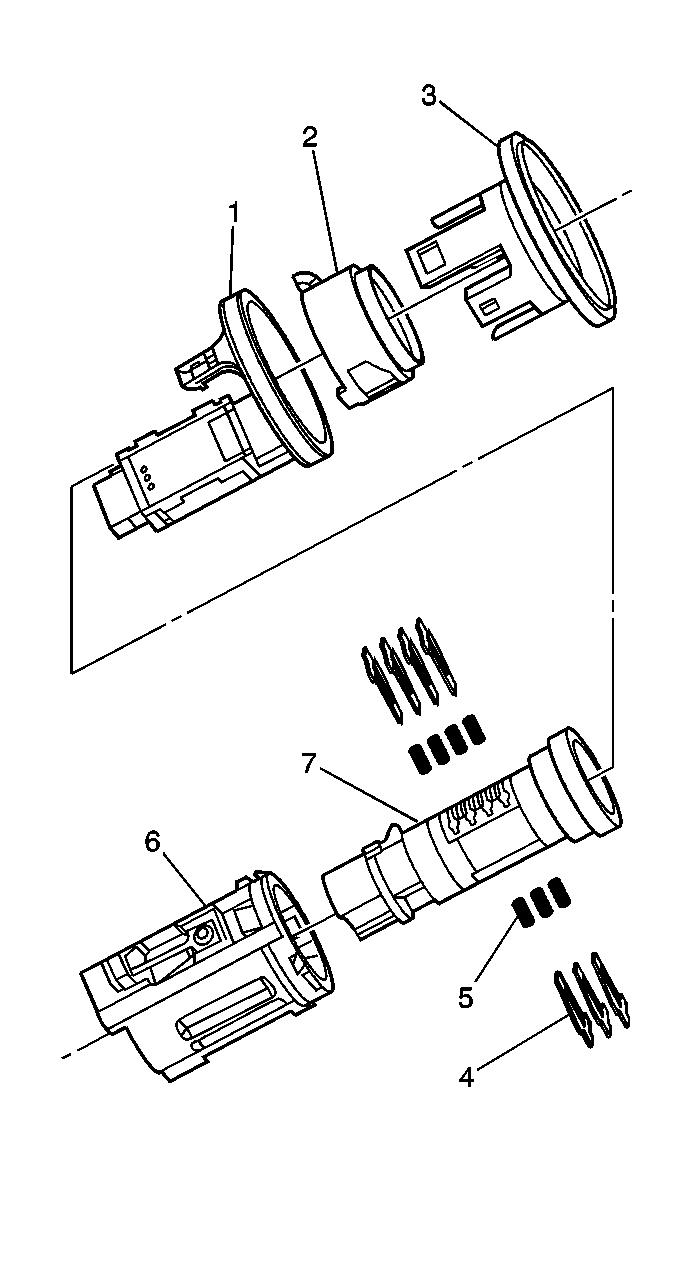 3
2
1
7
6
5
4