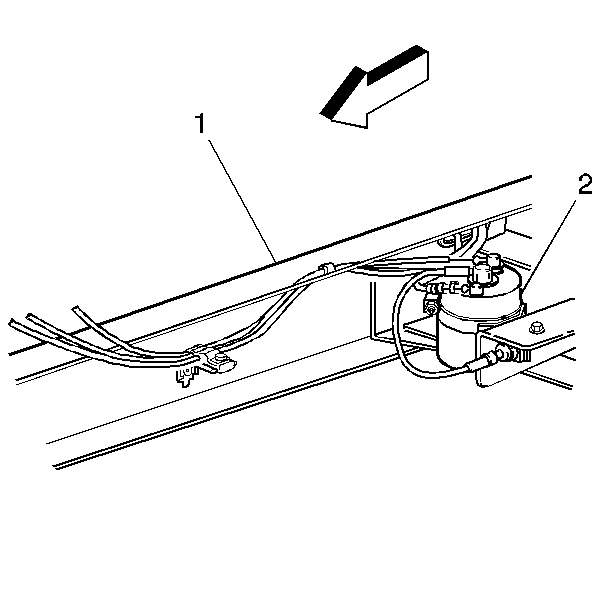 1
2