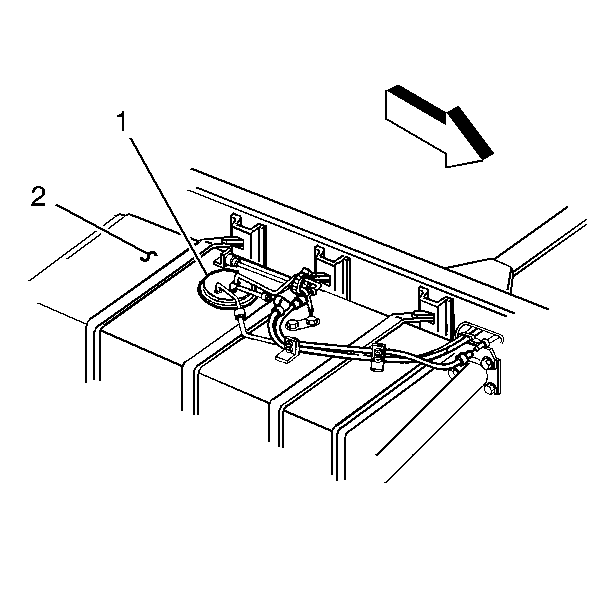 1
2