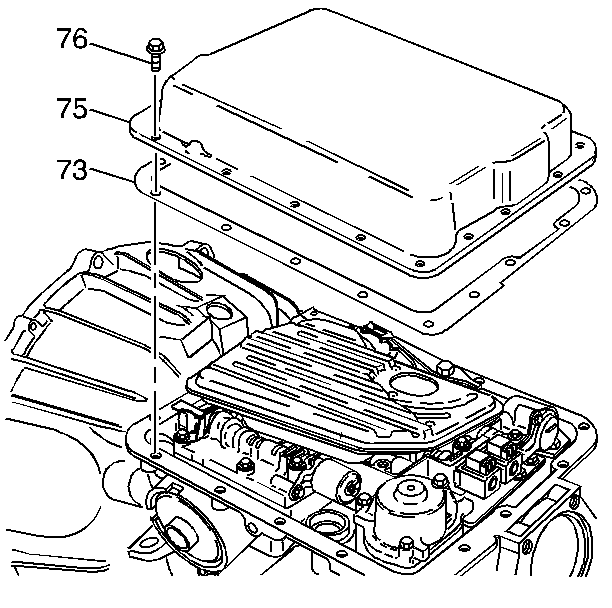 76
75
73