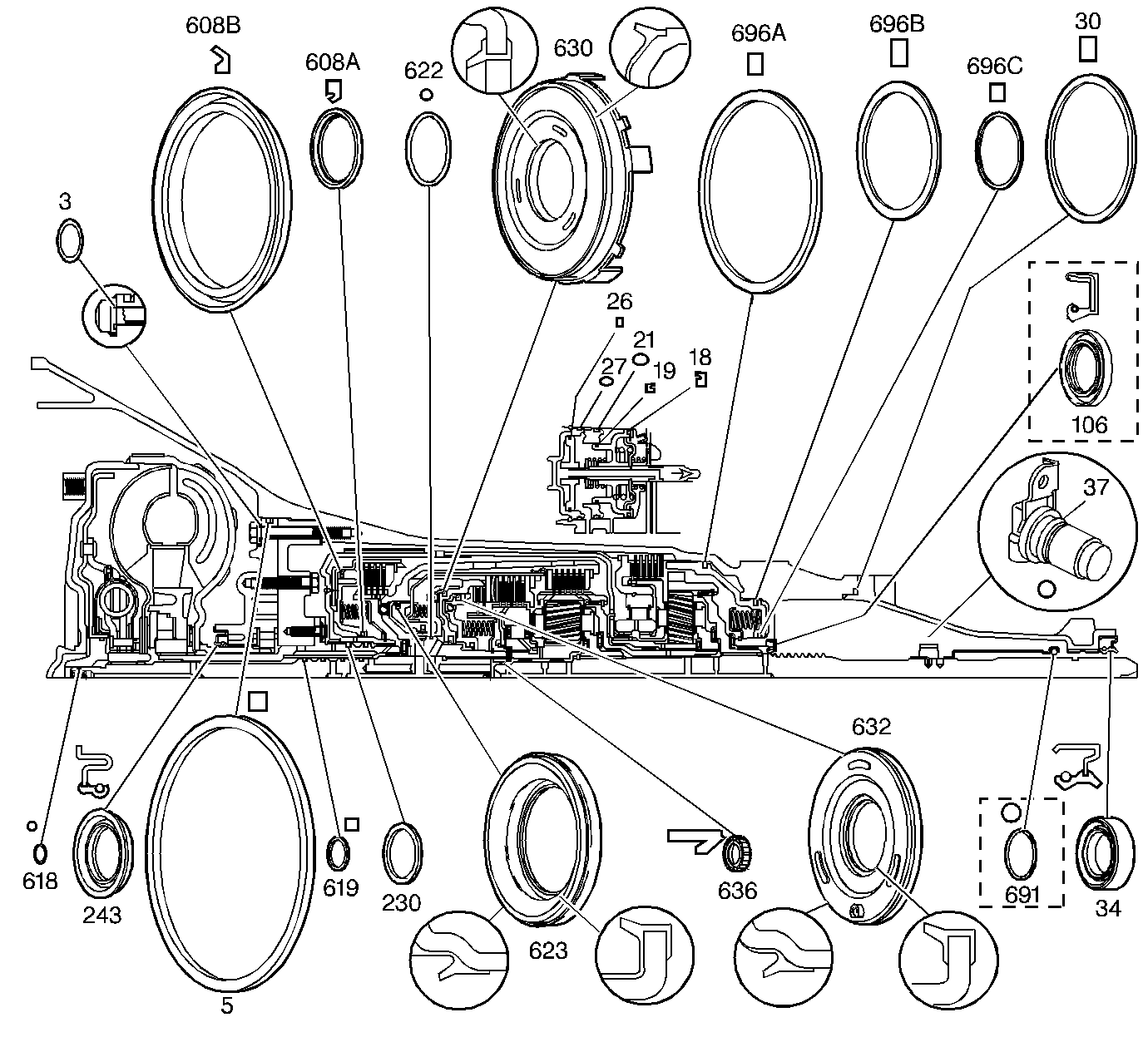 608B
608A
622
630
696A
696B
696C
30
3
26
21
27
19
18
106
37
632
618
243
5
619
230
623
636
691
34