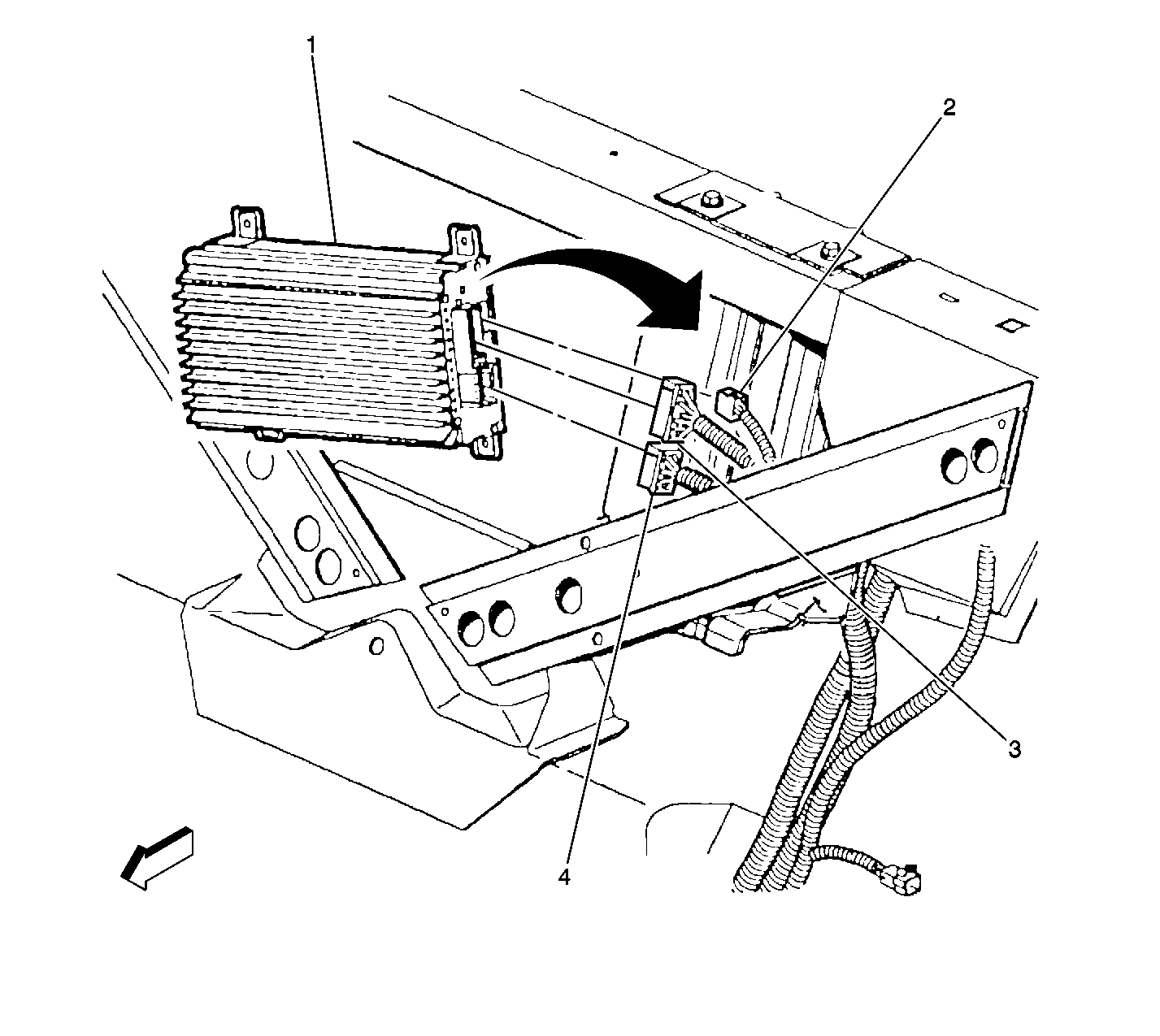 1
2
3
4