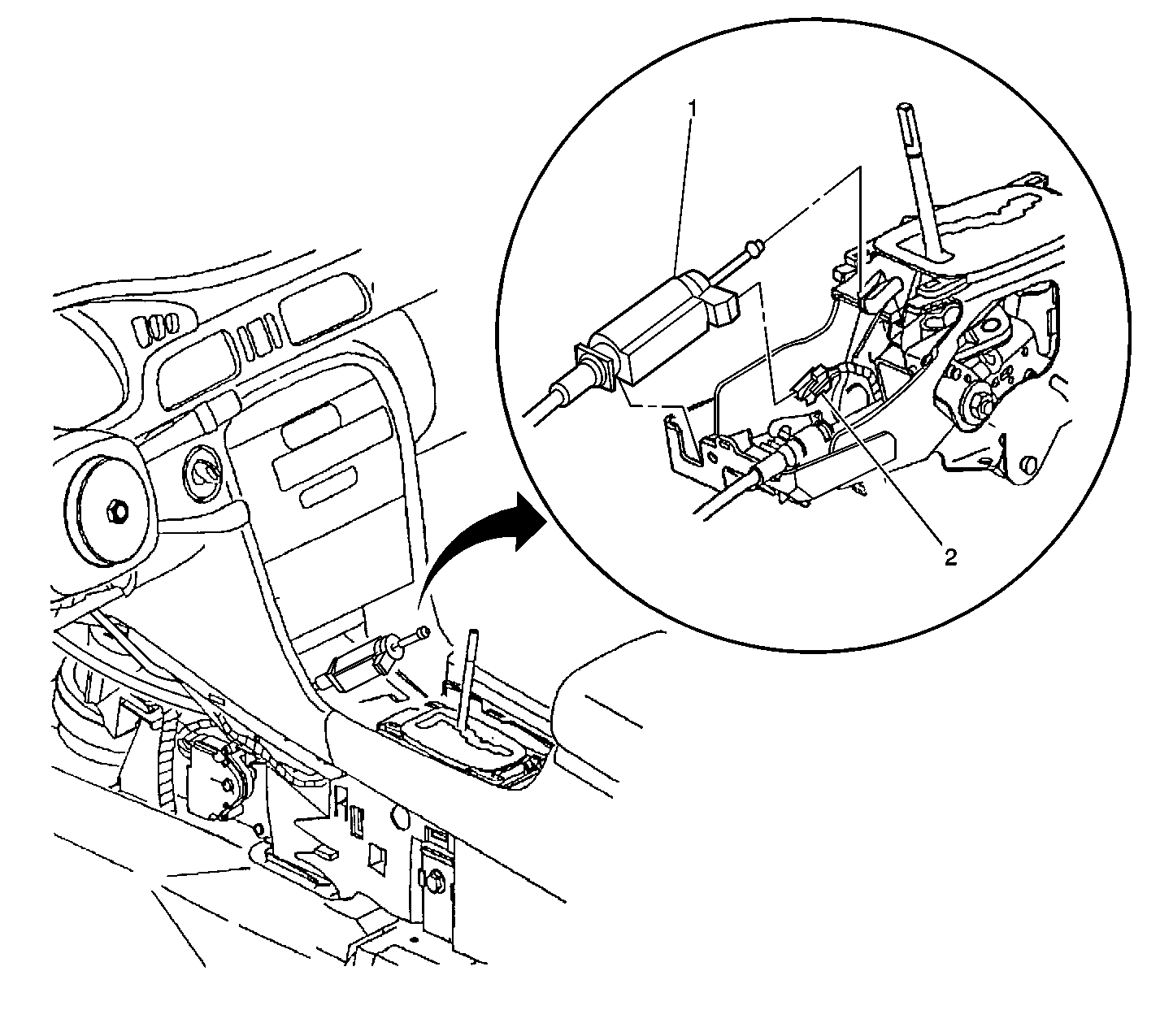 1

2