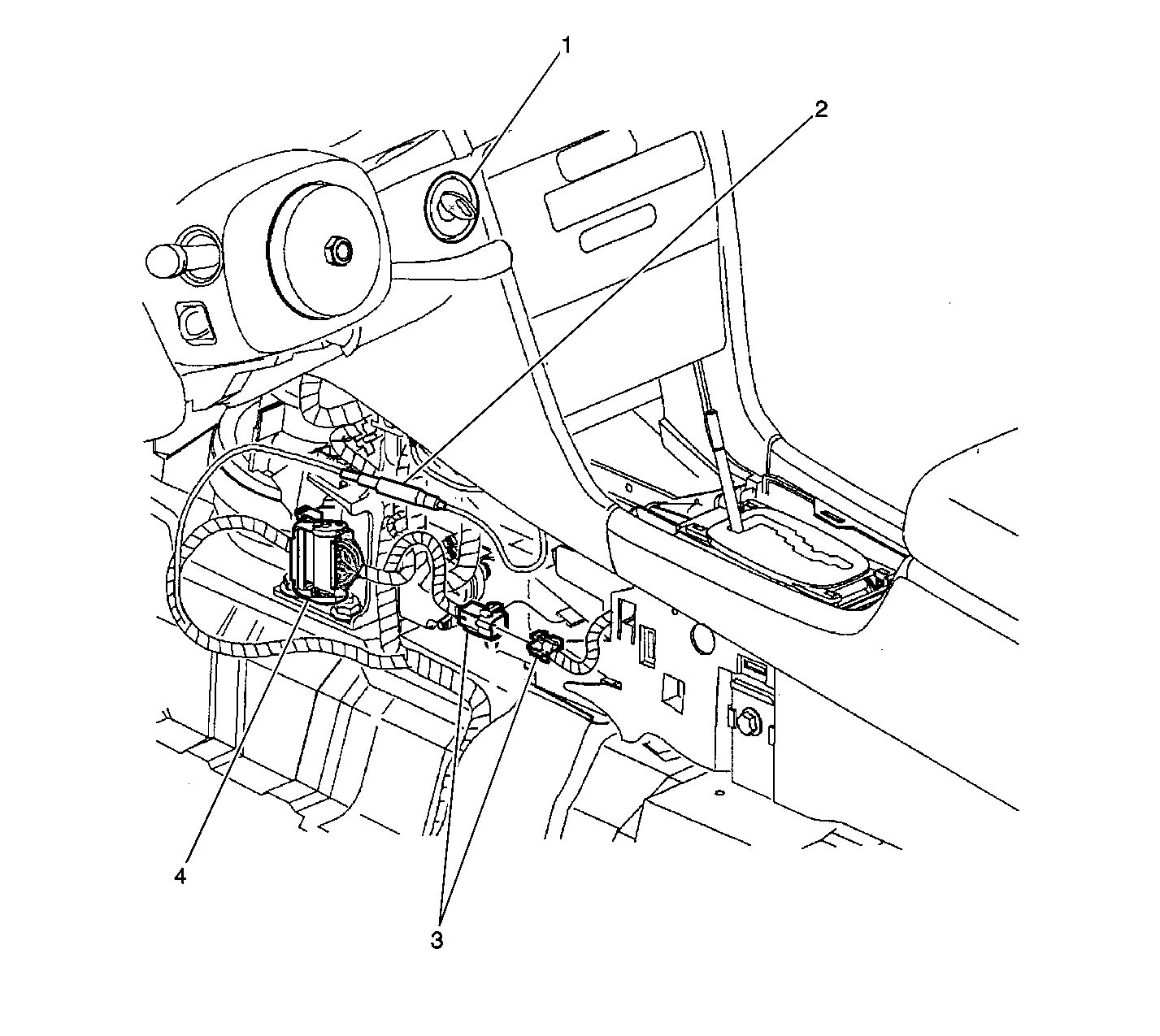 1
2
4
3