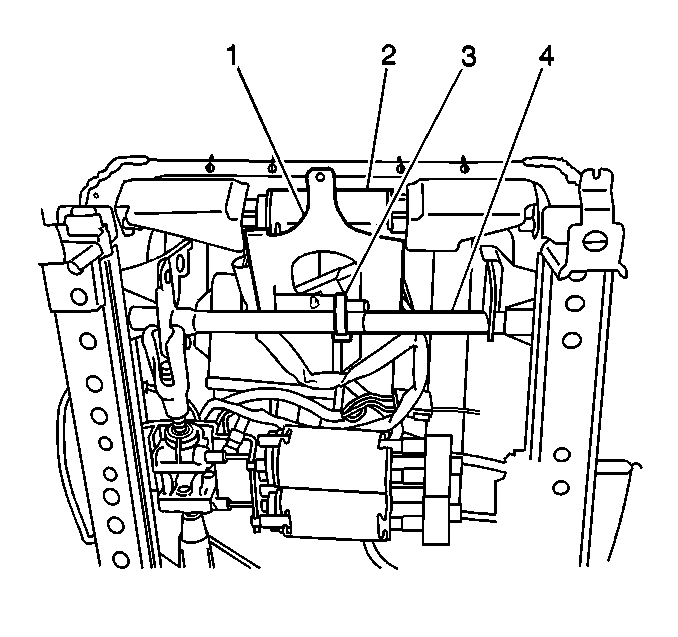 1
2
3
4